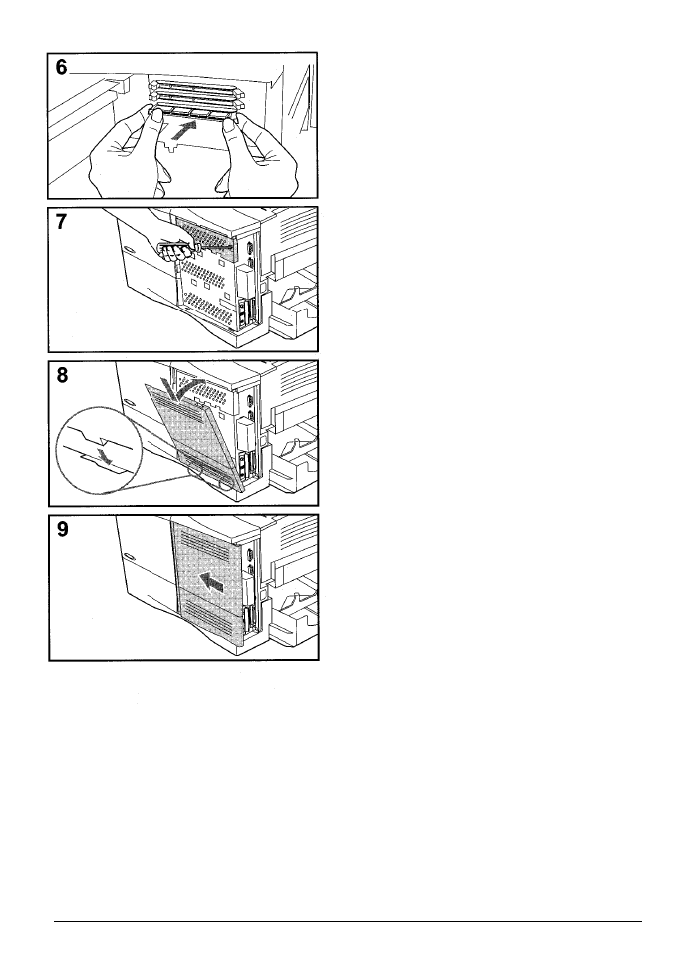 6

7

8

9